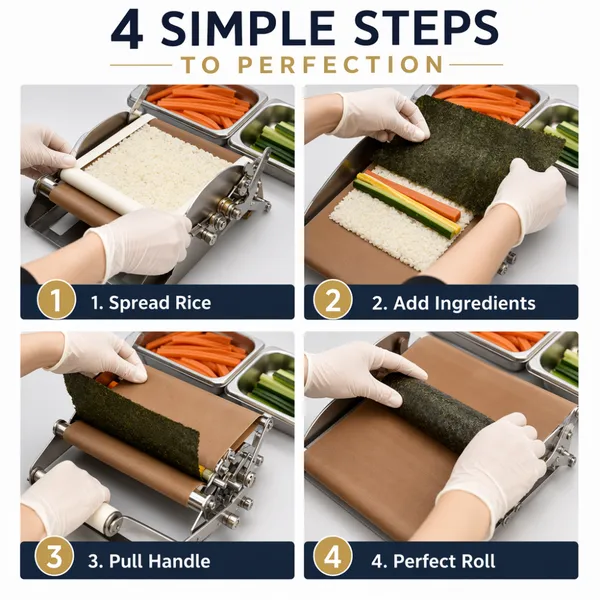 4 SIMPLE STEPS
TO PERFECTION

1 1. Spread Rice

2 2. Add Ingredients

3 3. Pull Handle

4 4. Perfect Roll