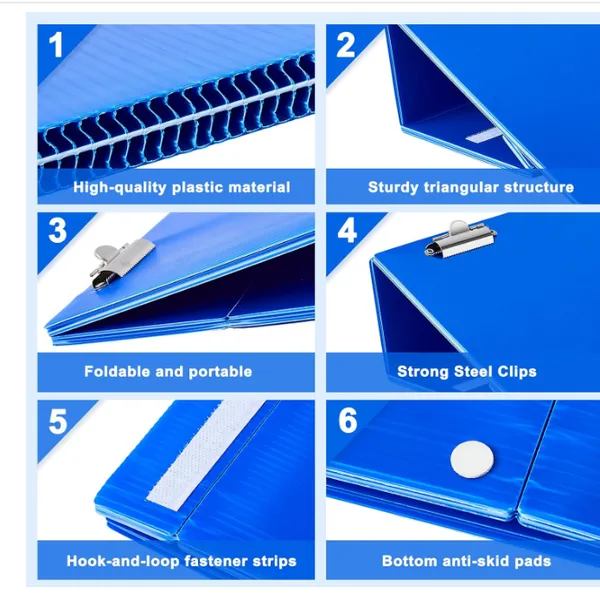 1
High-quality plastic material

2
Sturdy triangular structure

3
Foldable and portable

4
Strong Steel Clips

5
Hook-and-loop fastener strips

6
Bottom anti-skid pads