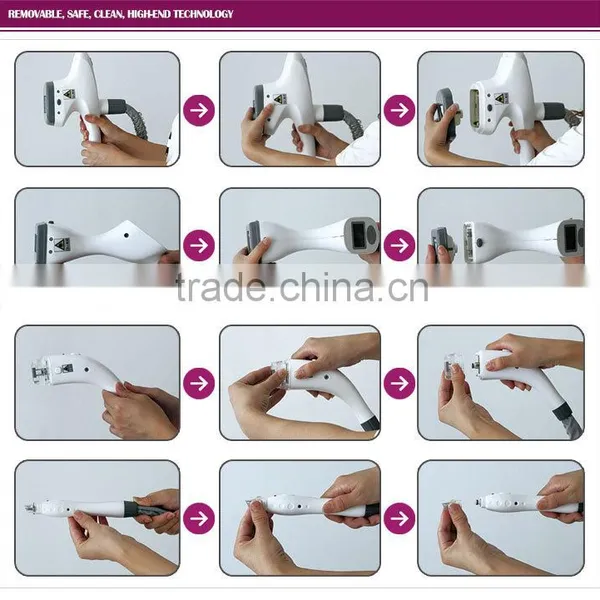 REMOVABLE, SAFE, CLEAN, HIGH-END TECHNOLOGY

trade.china.cn