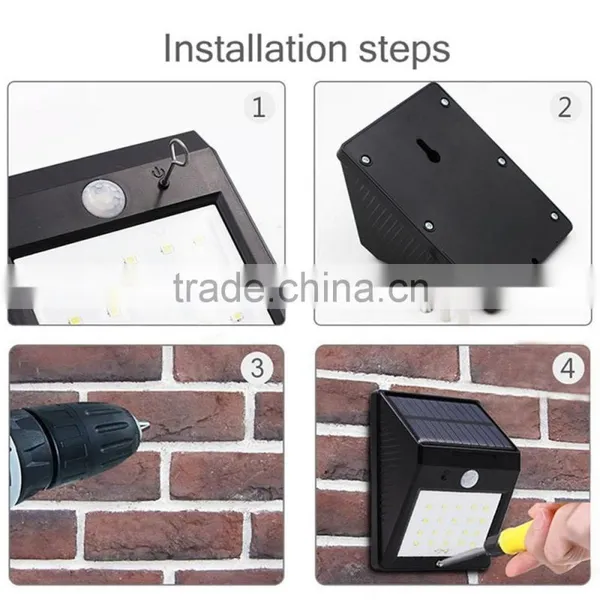 Installation steps

1

2

trade.china.cn

3

4