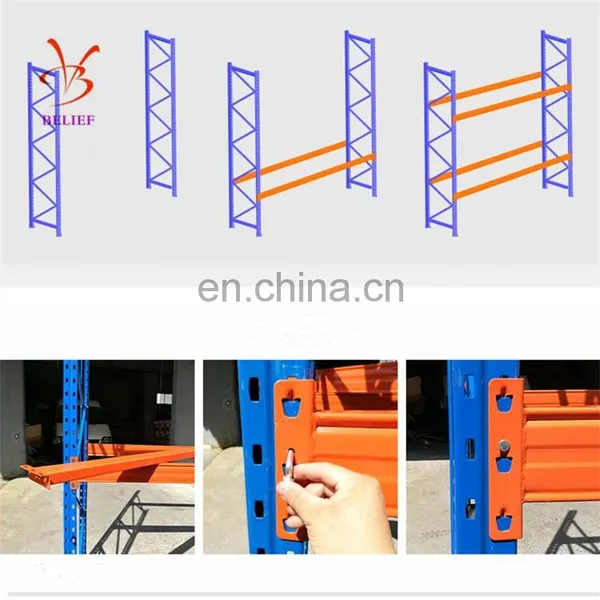 BELIEF

en.china.cn