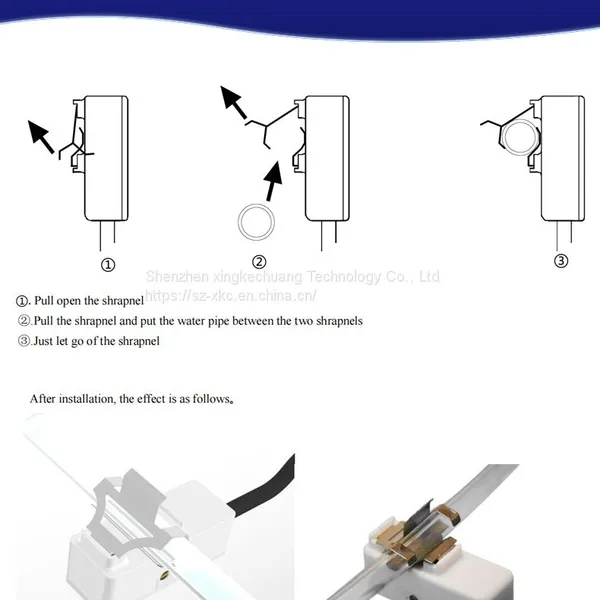 ①

②

③

Shenzhen xingkechuang Technology Co., Ltd
https://sz-xkc.en.china.cn/

①. Pull open the shrapnel
②.Pull the shrapnel and put the water pipe between the two shrapnels
③.Just let go of the shrapnel

After installation, the effect is as follows。