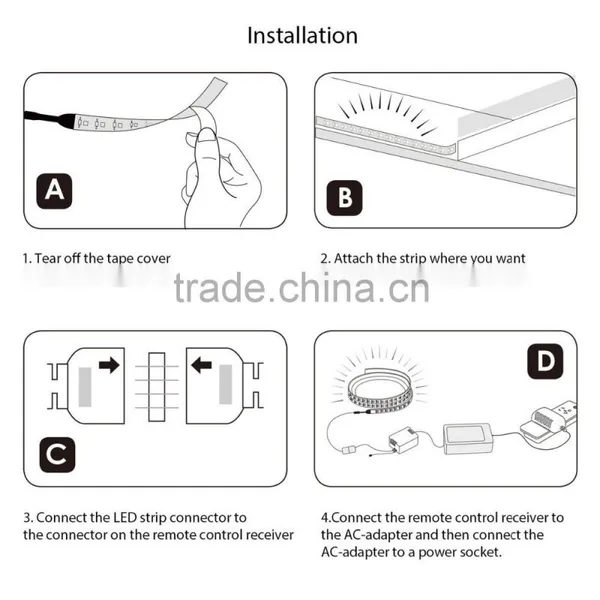 Installation

A

B

1. Tear off the tape cover

2. Attach the strip where you want

trade.china.cn

C

D

3. Connect the LED strip connector to the connector on the remote control receiver

4.Connect the remote control receiver to the AC-adapter and then connect the AC-adapter to a power socket.