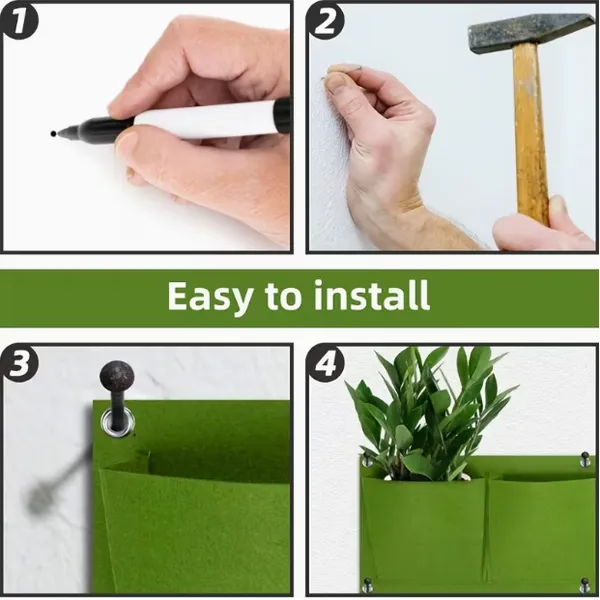 1

2

Easy to install

3

4