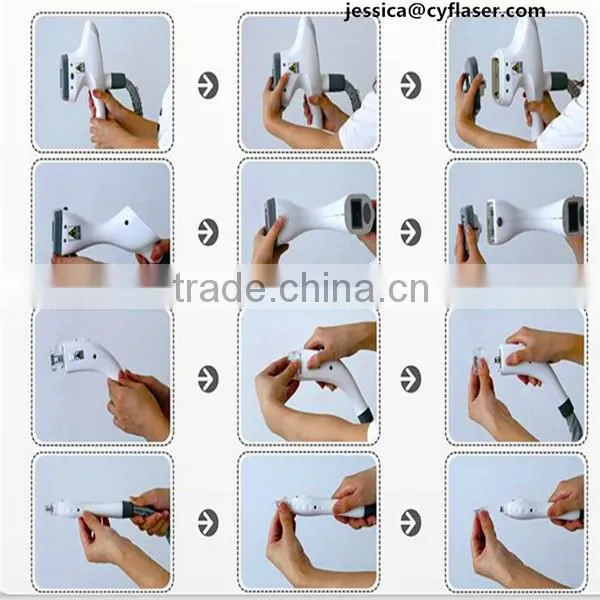 jessica@cyflaser.com

trade.china.cn