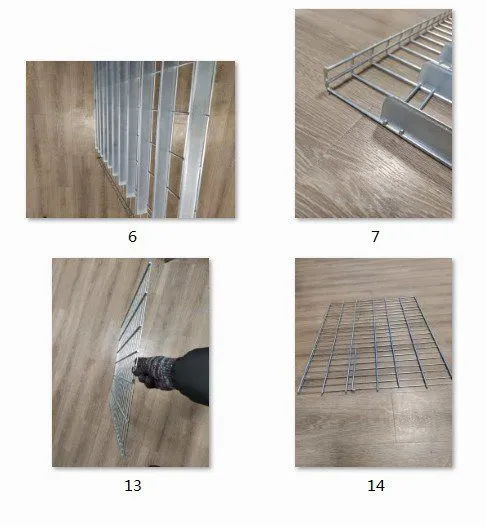 6

7

13

14