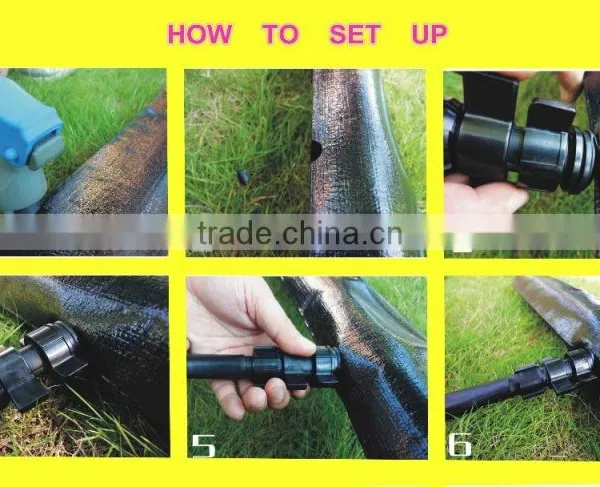 HOW TO SET UP

trade.china.cn

5

6