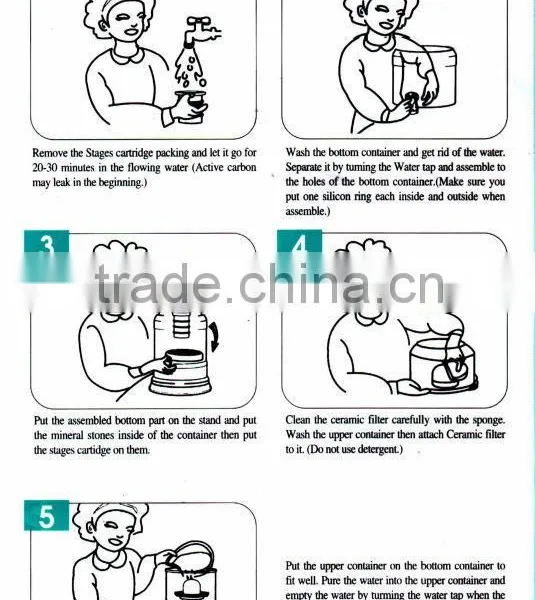 Remove the Stages cartridge packing and let it go for 20-30 minutes in the flowing water (Active carbon may leak in the beginning.)

Wash the bottom container and get rid of the water. Separate it by turning the Water tap and assemble to the holes of the bottom container.(Make sure you put one silicon ring each inside and outside when assemble.)

3

4

trade.china.cn

Put the assembled bottom part on the stand and put the mineral stones inside of the container then put the stages cartidge on them.

Clean the ceramic filter carefully with the sponge. Wash the upper container then attach Ceramic filter to it. (Do not use detergent.)

5

Put the upper container on the bottom container to fit well. Pure the water into the upper container and empty the water by turning the water tap when the