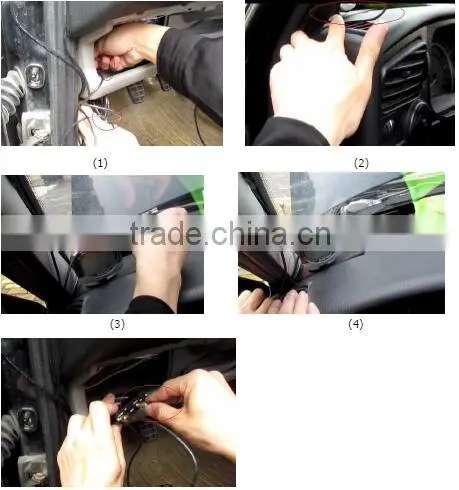 (1)

(2)

trade.china.cn

(3)

(4)